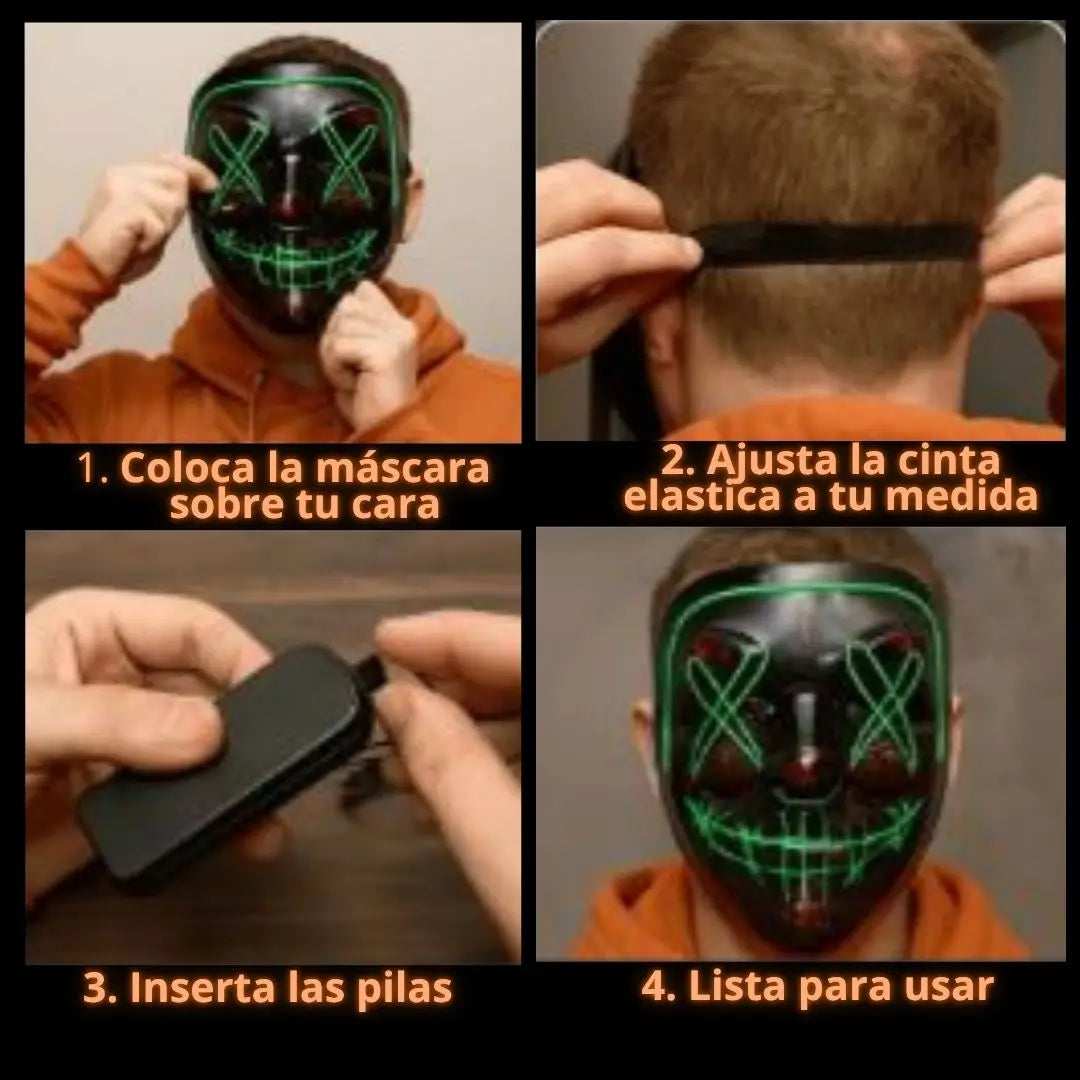 1. Coloca la máscara sobre tu cara

2. Ajusta la cinta elastica a tu medida

3. Inserta las pilas

4. Lista para usar