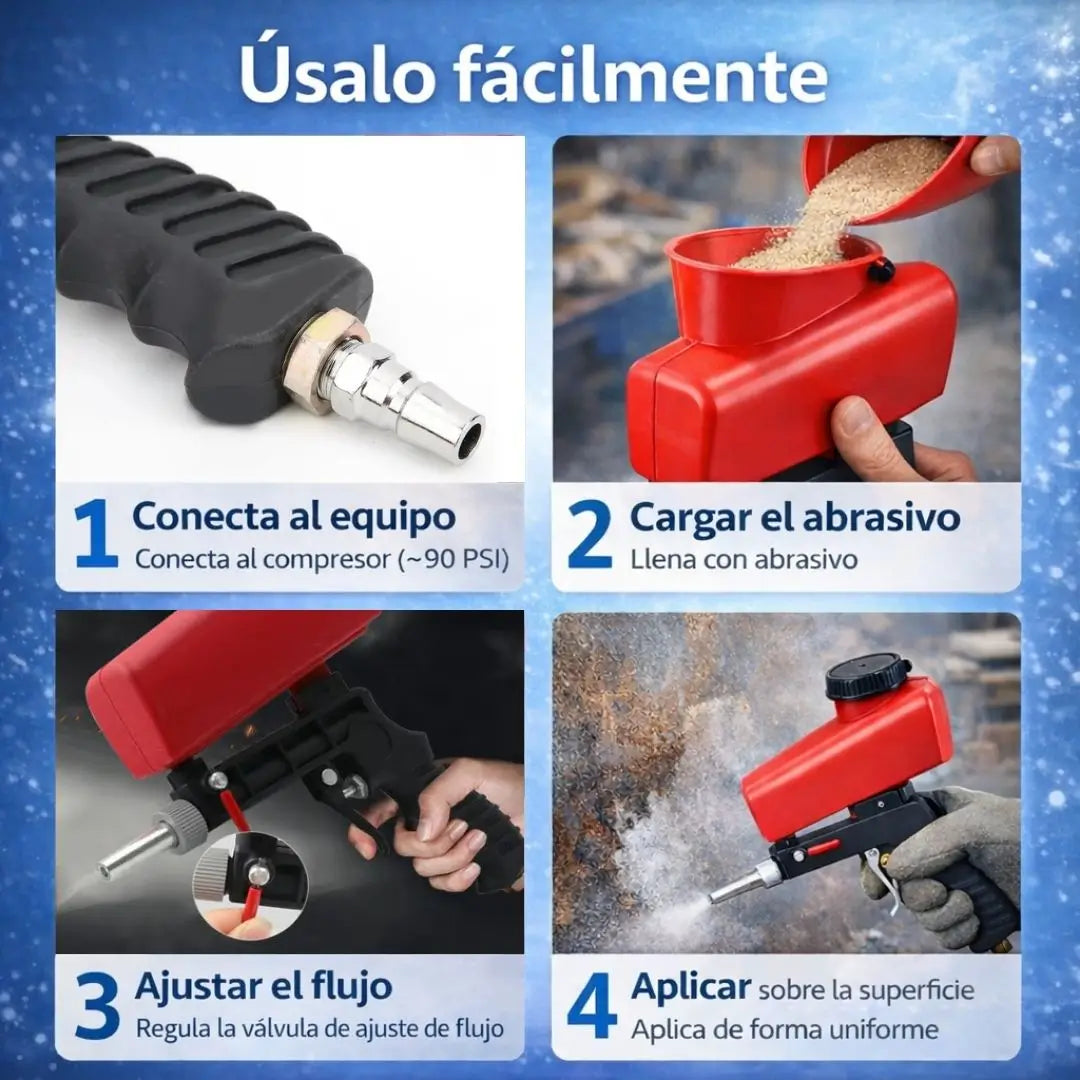 Úsalo fácilmente

1 Conecta al equipo
Conecta al compresor (~90 PSI)

2 Cargar el abrasivo
Llena con abrasivo

3 Ajustar el flujo
Regula la válvula de ajuste de flujo

4 Aplicar sobre la superficie
Aplica de forma uniforme