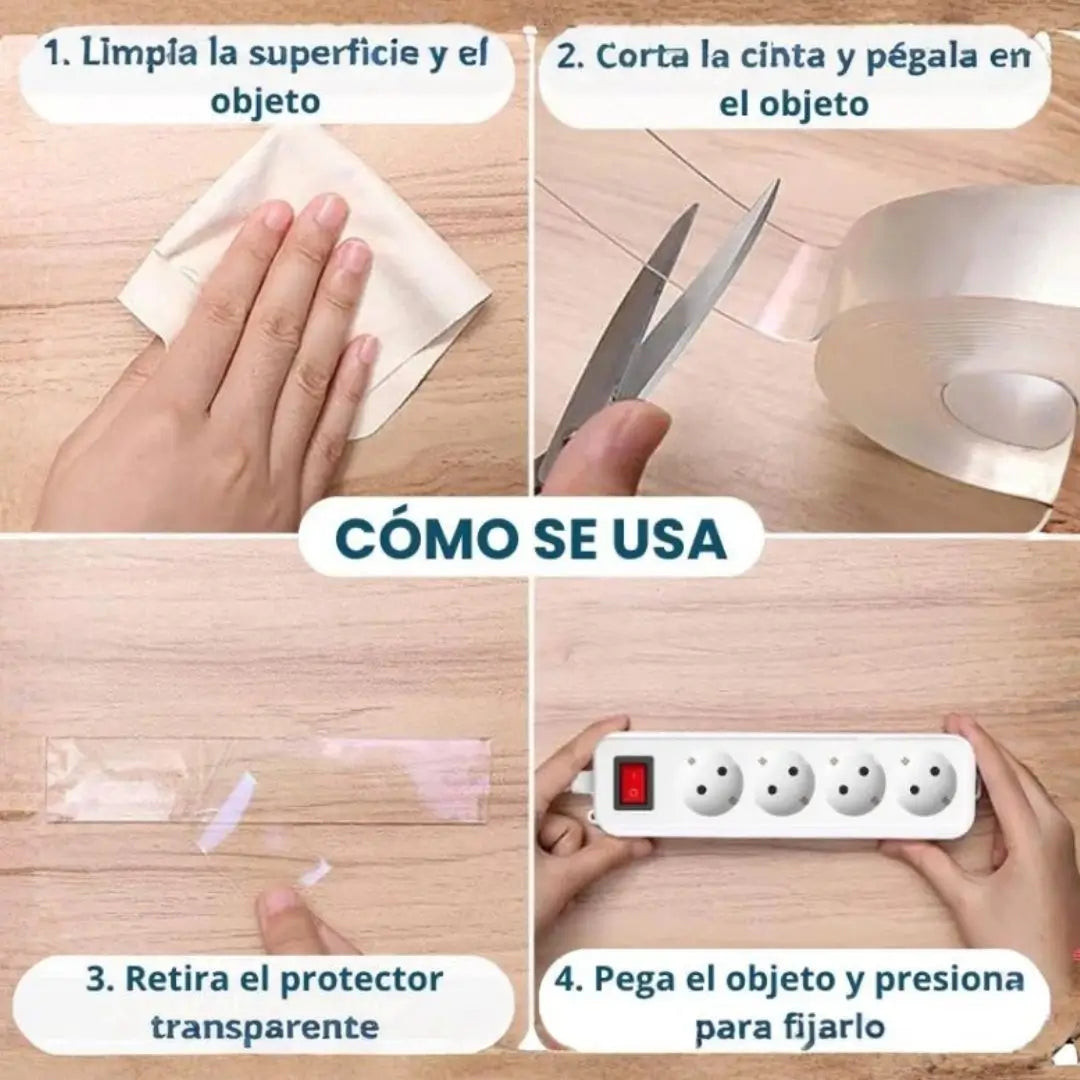 1. Limpia la superficie y el objeto

2. Corta la cinta y pégala en el objeto

CÓMO SE USA

3. Retira el protector transparente

4. Pega el objeto y presiona para fijarlo