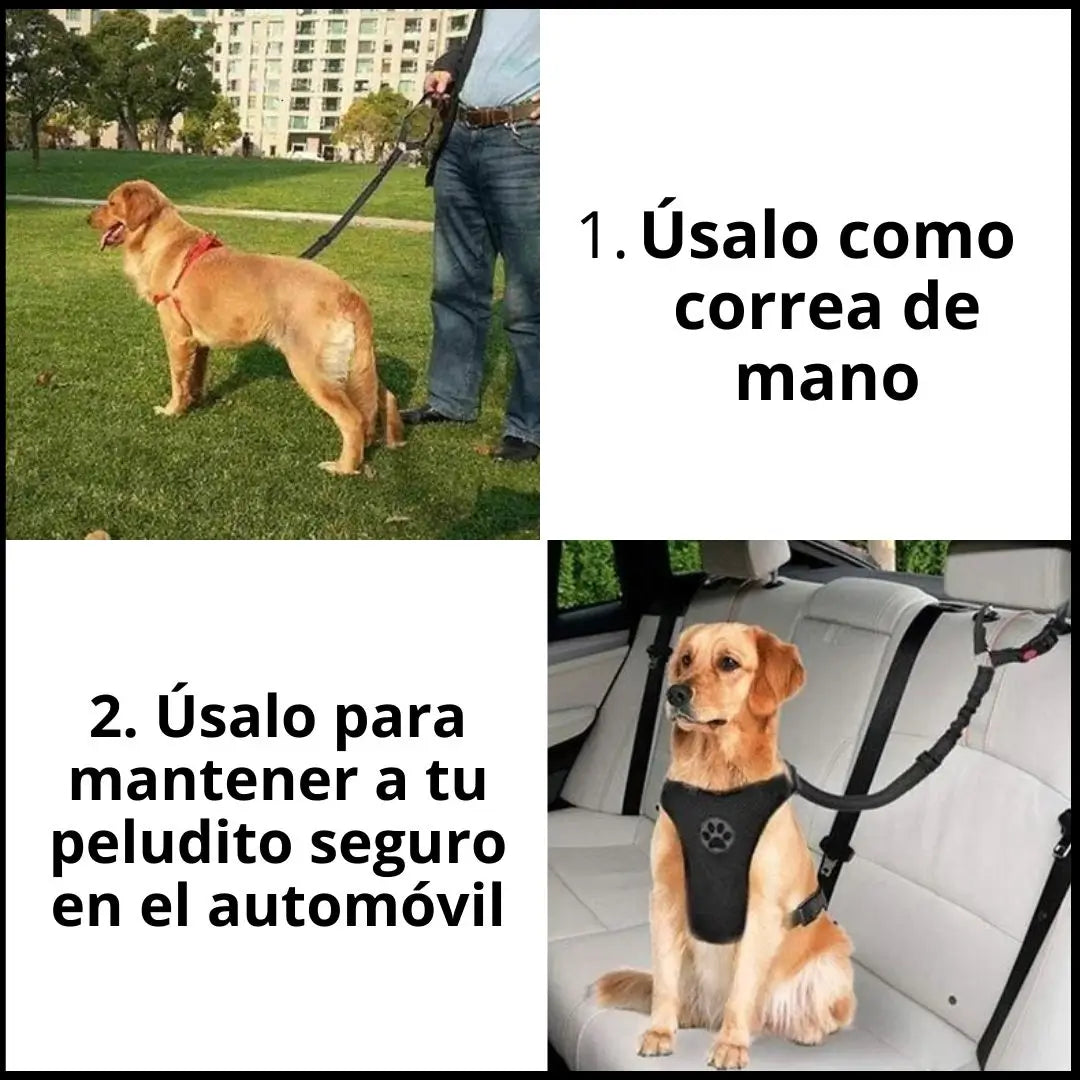 1. Úsalo como correa de mano

2. Úsalo para mantener a tu peludito seguro en el automóvil