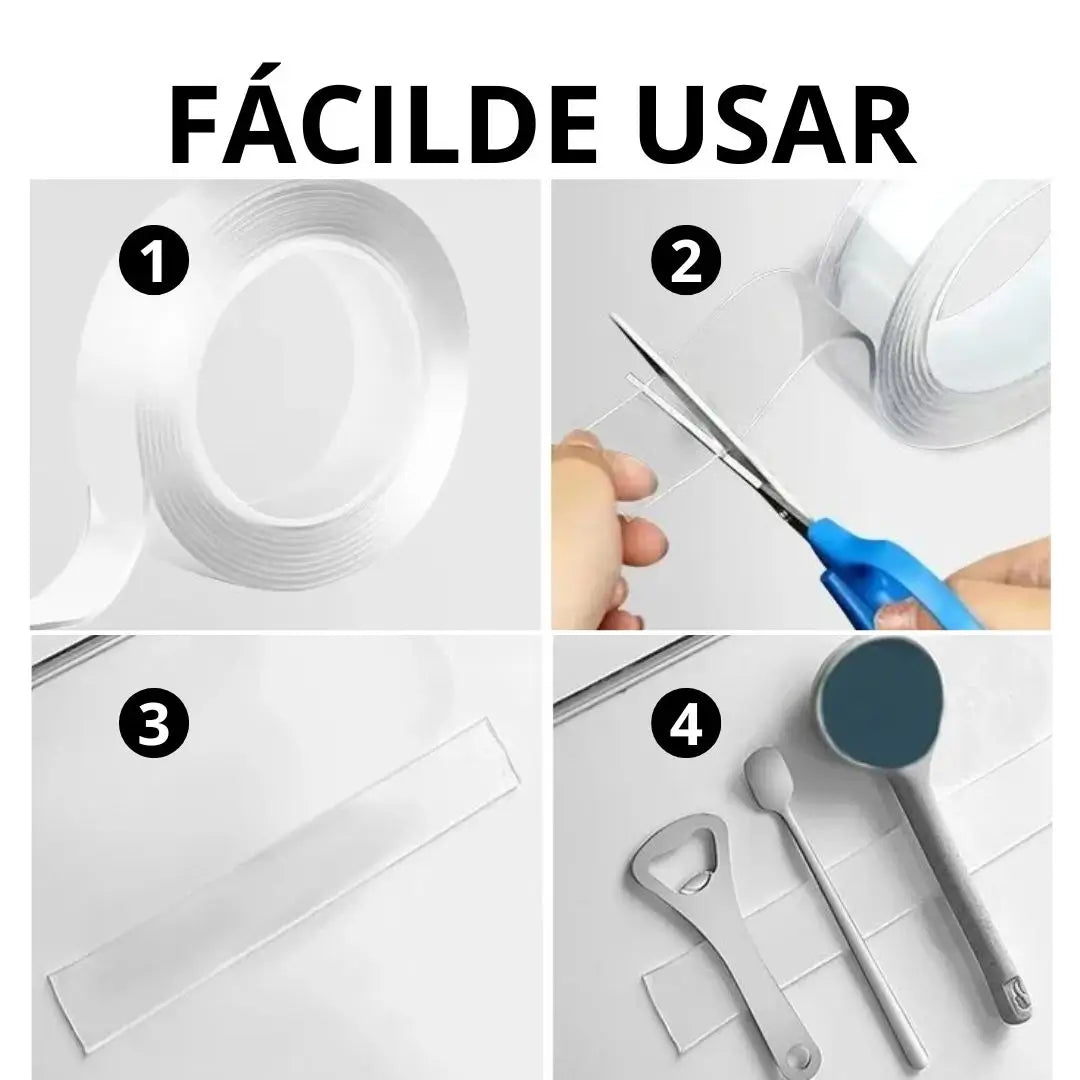 FÁCILDE USAR

1

2

3

4